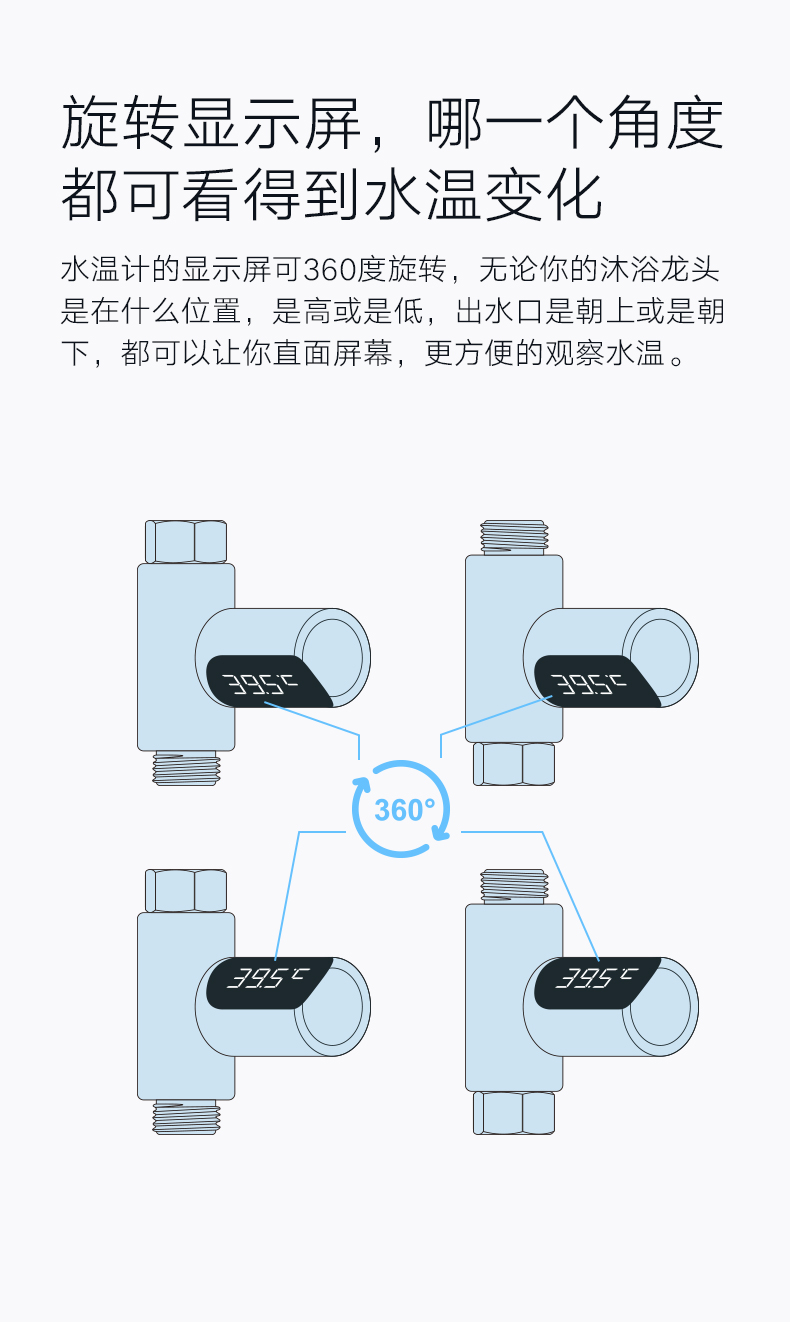 旋转显示屏，哪一个角度都可看得到水温变化

水温计的显示屏可360度旋转，无论你的沐浴龙头是在什么位置，是高或是低，出水口是朝上或是朝下，都可以让你直面屏幕，更方便的观察水温。

39.5℃

39.5℃

360°

39.5℃

39.5℃